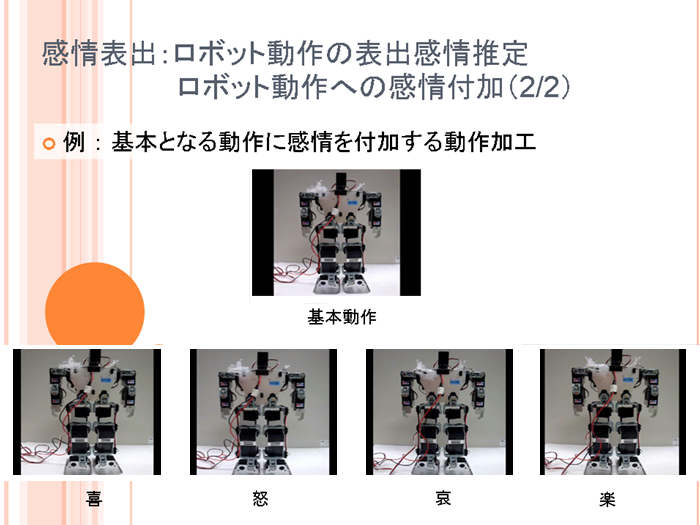 感情表出:ロボット動作の表出感情推定
ロボット動作への感情付加(2/2)

例：基本となる動作に感情を付加する動作加工

基本動作

喜

怒

哀

楽