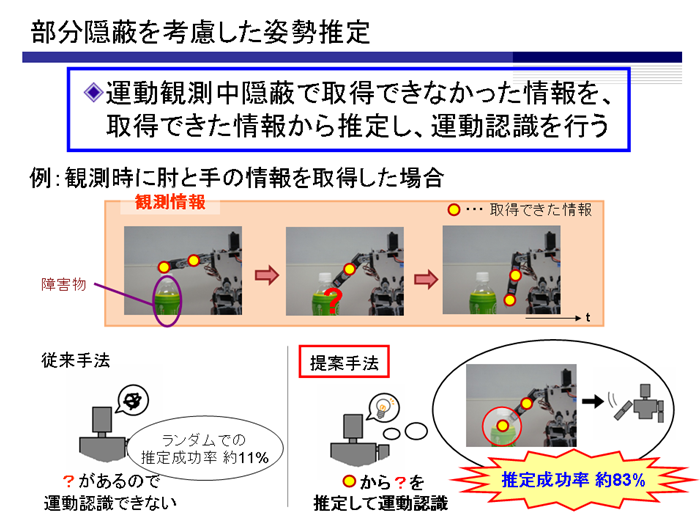 部分隠蔽を考慮した姿勢推定

◆運動観測中隠蔽で取得できなかった情報を、取得できた情報から推定し、運動認識を行う

例：観測時に肘と手の情報を取得した場合

観測情報

・・・ 取得できた情報

障害物

?

t

従来手法

ランダムでの推定成功率 約11%

?があるので運動認識できない

提案手法

から?を推定して運動認識

推定成功率 約83%